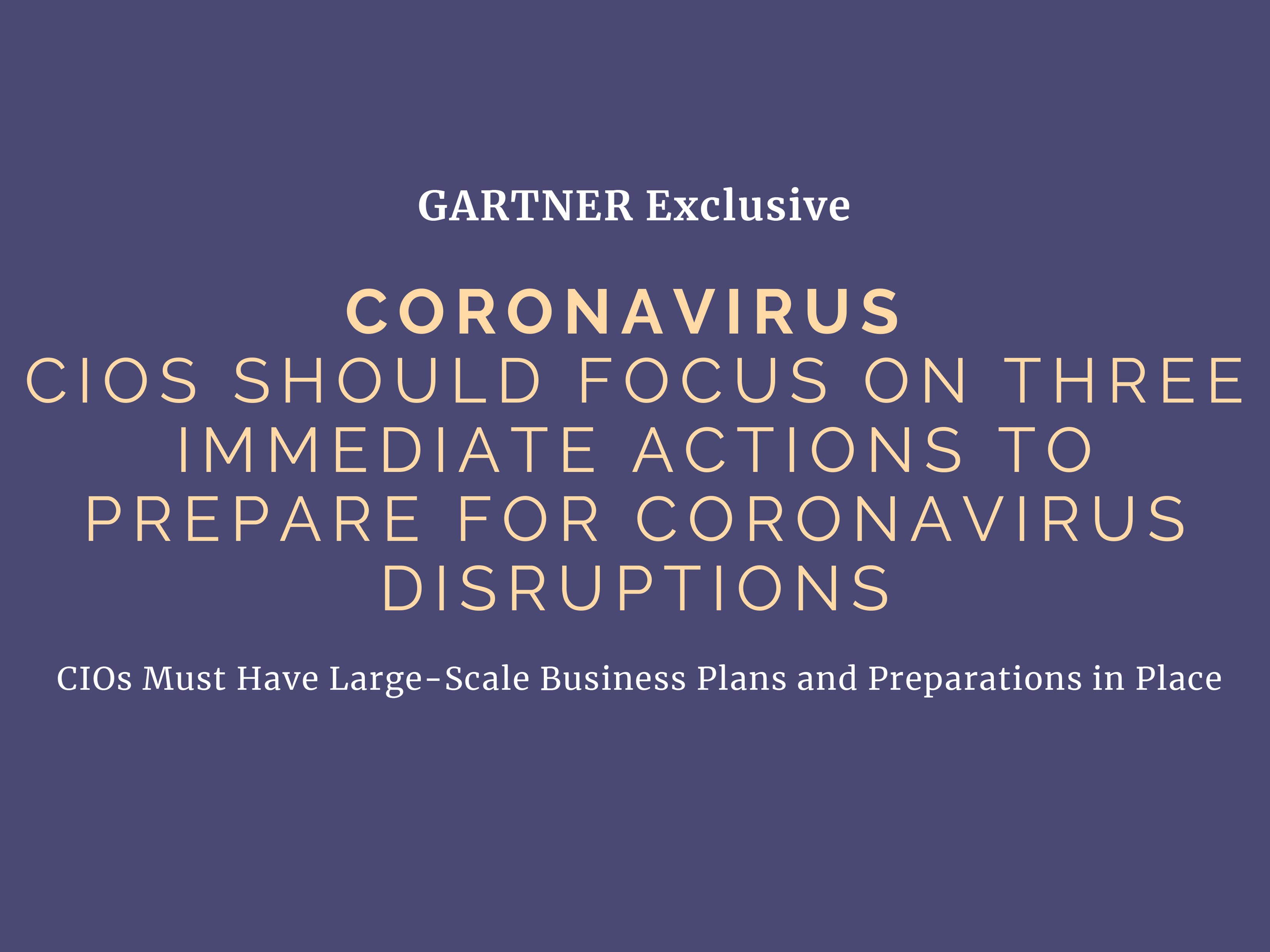 GARTNER Exclusive

CORONAVIRUS

CIOS SHOULD FOCUS ON THREE IMMEDIATE ACTIONS TO PREPARE FOR CORONAVIRUS DISRUPTIONS

CIOs Must Have Large-Scale Business Plans and Preparations in Place